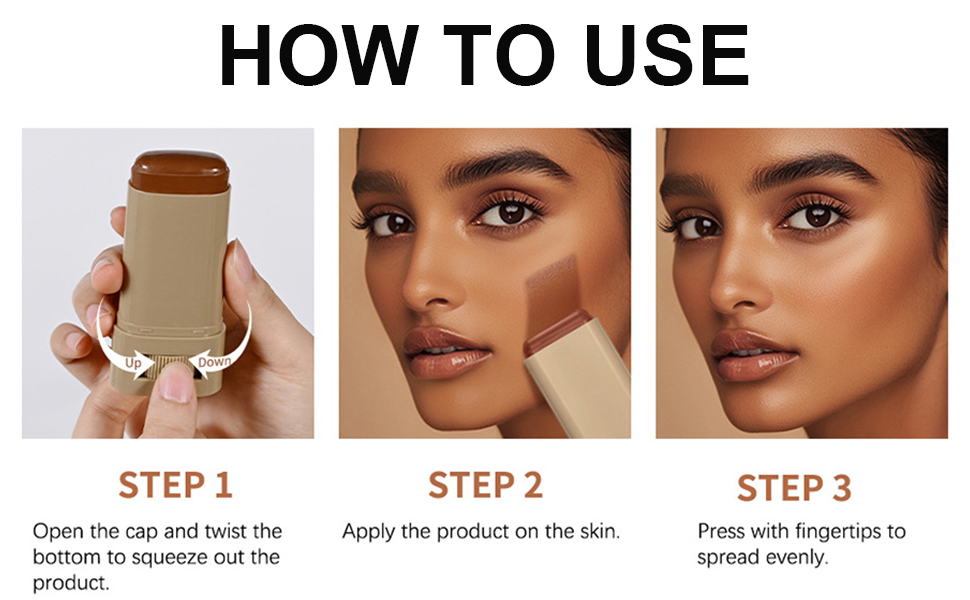 HOW TO USE

Up
Down

STEP 1
Open the cap and twist the bottom to squeeze out the product.

STEP 2
Apply the product on the skin.

STEP 3
Press with fingertips to spread evenly.